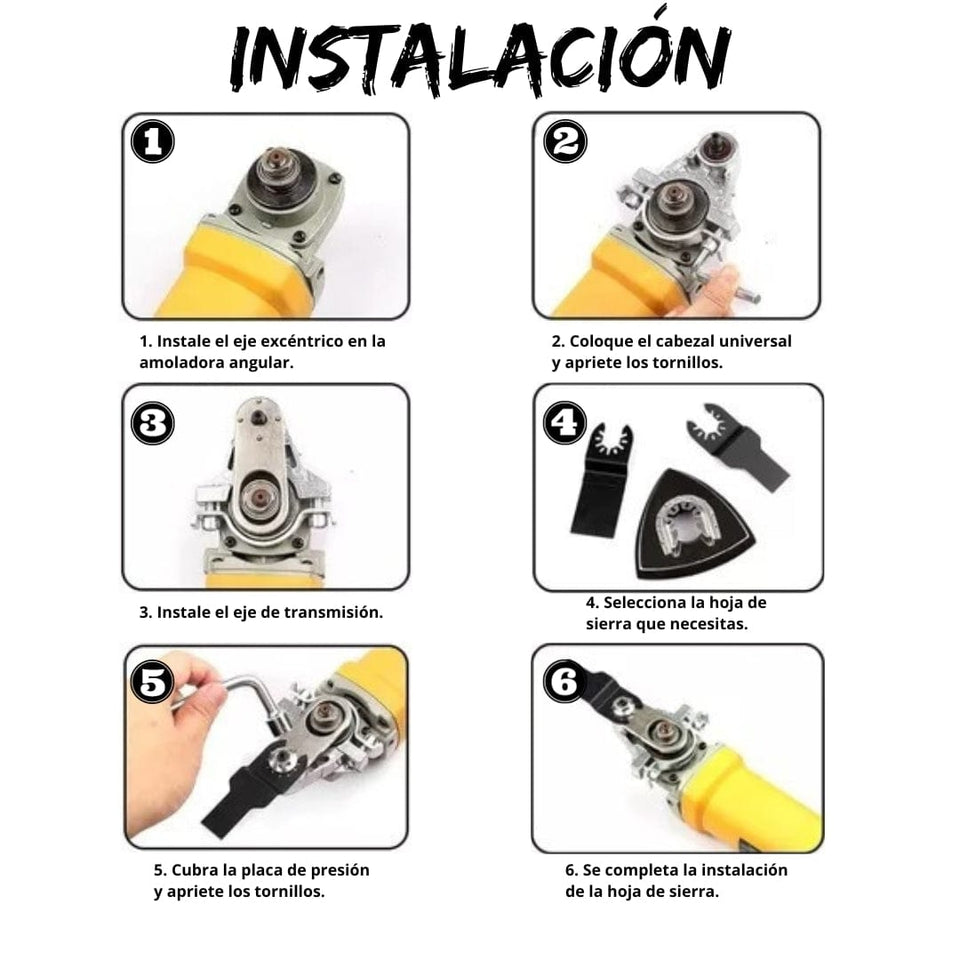 INSTALACIÓN

1

1. Instale el eje excéntrico en la amoladora angular.

2

2. Coloque el cabezal universal y apriete los tornillos.

3

3. Instale el eje de transmisión.

4

4. Selecciona la hoja de sierra que necesitas.

5

5. Cubra la placa de presión y apriete los tornillos.

6

6. Se completa la instalación de la hoja de sierra.