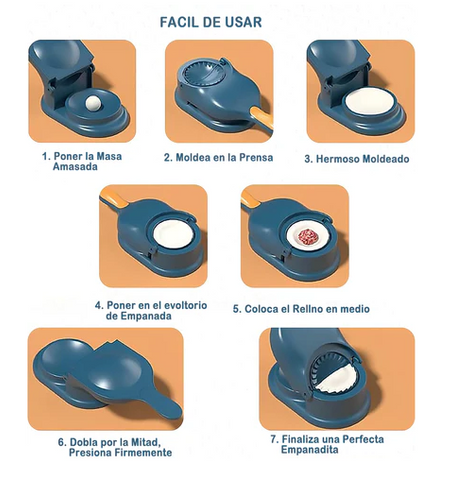 FACIL DE USAR

1. Poner la Masa Amasada

2. Moldea en la Prensa

3. Hermoso Moldeado

4. Poner en el evoltorio de Empanada

5. Coloca el Rellno en medio

6. Dobla por la Mitad, Presiona Firmemente

7. Finaliza una Perfecta Empanadita