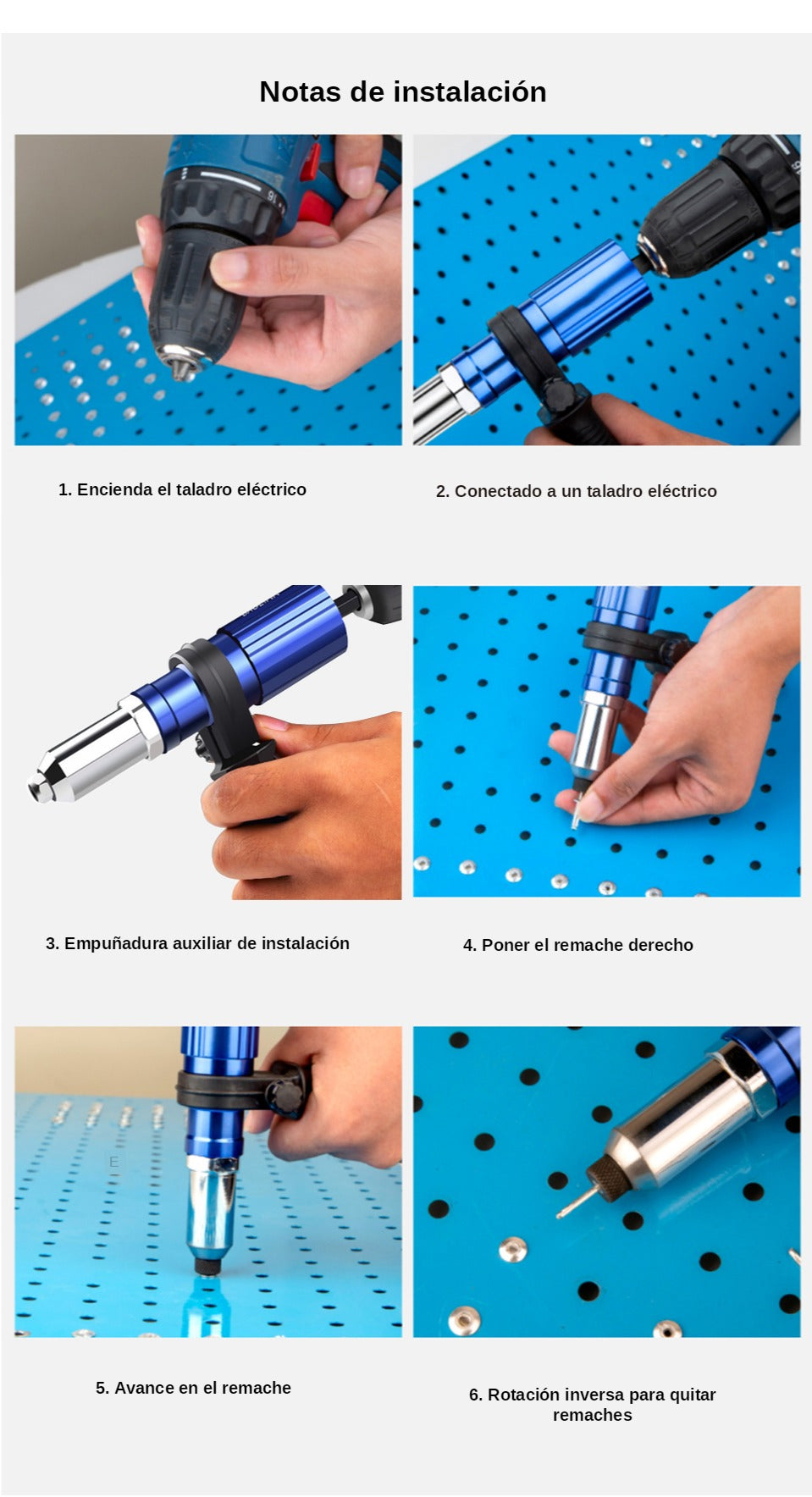 Notas de instalación

1. Encienda el taladro eléctrico

2. Conectado a un taladro eléctrico

3. Empuñadura auxiliar de instalación

4. Poner el remache derecho

5. Avance en el remache

6. Rotación inversa para quitar remaches