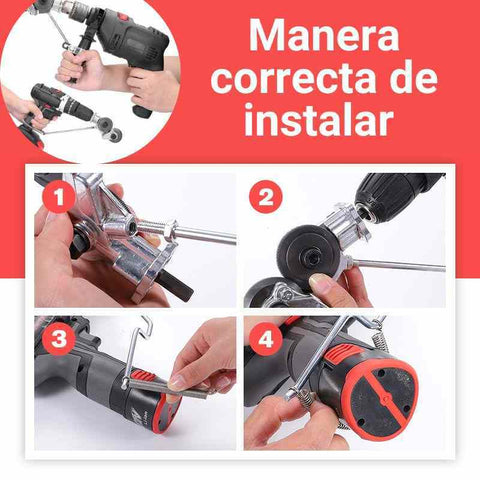 Manera correcta de instalar

1

2

3

4